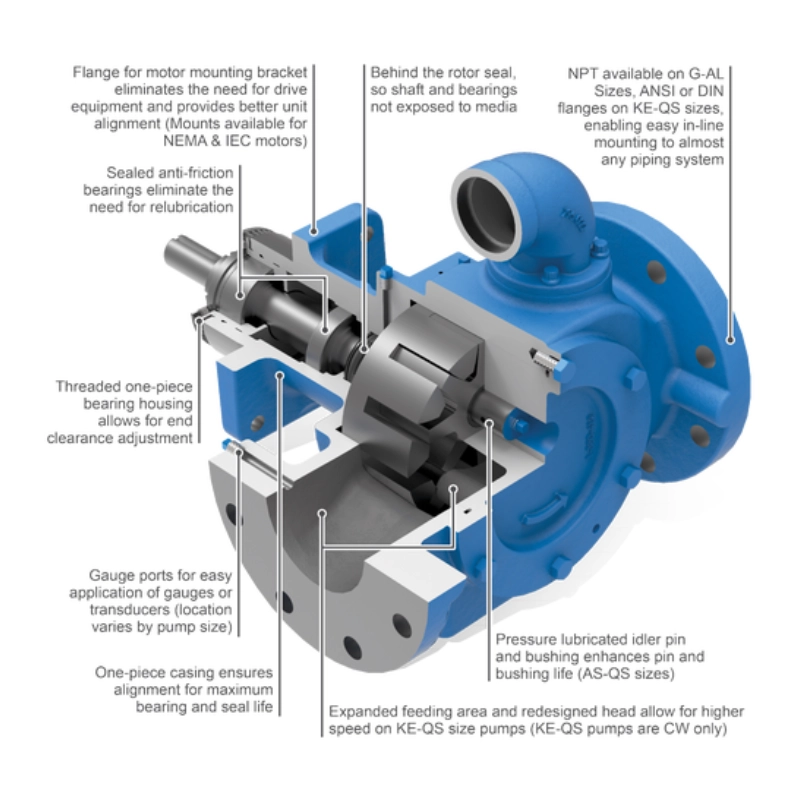 Flange for motor mounting bracket eliminates the need for drive equipment and provides better unit alignment (Mounts available for NEMA & IEC motors)

Behind the rotor seal, so shaft and bearings not exposed to media

NPT available on G-AL Sizes, ANSI or DIN flanges on KE-QS sizes, enabling easy in-line mounting to almost any piping system

Sealed anti-friction bearings eliminate the need for relubrication

Threaded one-piece bearing housing allows for end clearance adjustment

Gauge ports for easy application of gauges or transducers (location varies by pump size)

One-piece casing ensures alignment for maximum bearing and seal life

Pressure lubricated idler pin and bushing enhances pin and bushing life (AS-QS sizes)

Expanded feeding area and redesigned head allow for higher speed on KE-QS size pumps (KE-QS pumps are CW only)